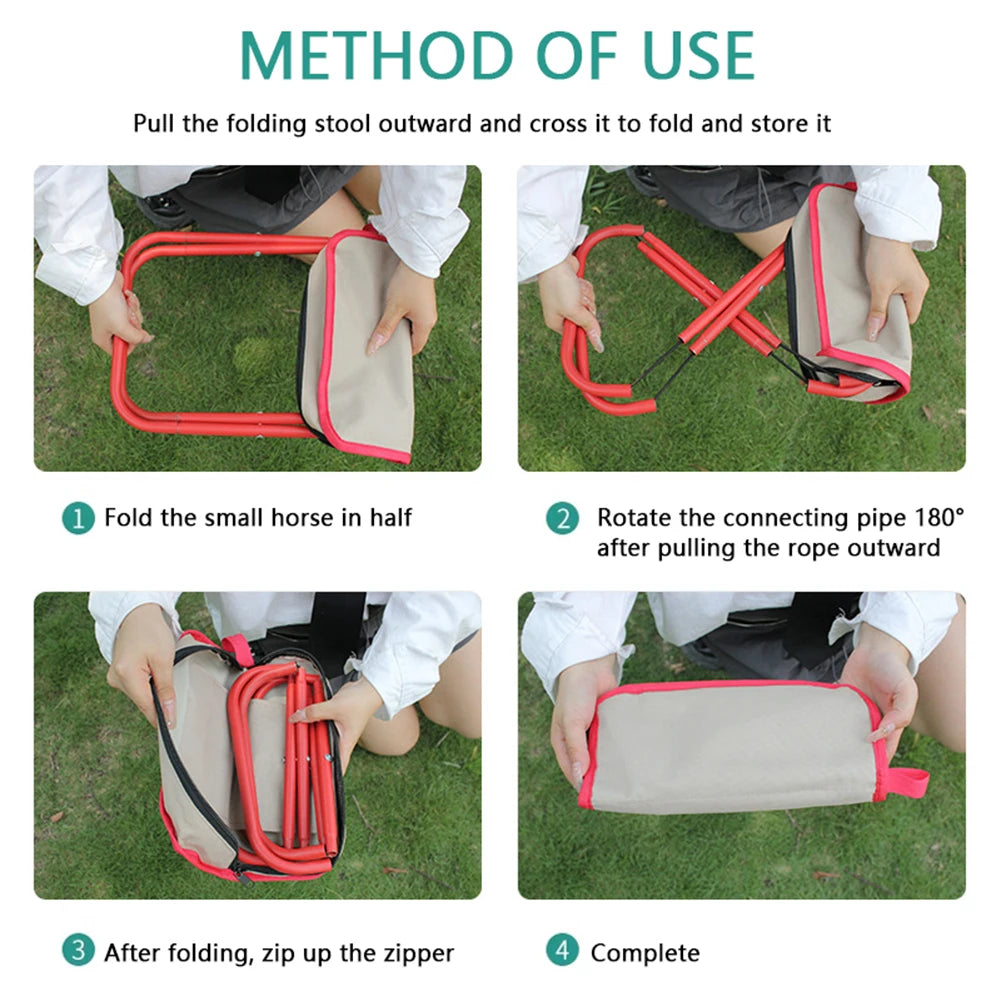 METHOD OF USE

Pull the folding stool outward and cross it to fold and store it

1 Fold the small horse in half

2 Rotate the connecting pipe 180° after pulling the rope outward

3 After folding, zip up the zipper

4 Complete