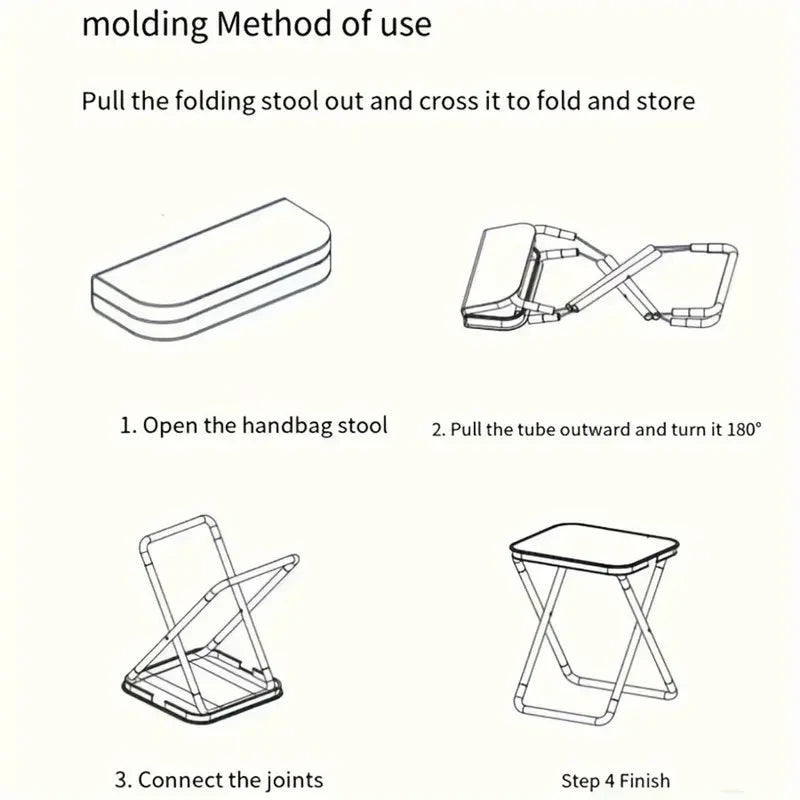 molding Method of use

Pull the folding stool out and cross it to fold and store

1. Open the handbag stool

2. Pull the tube outward and turn it 180°

3. Connect the joints

Step 4 Finish